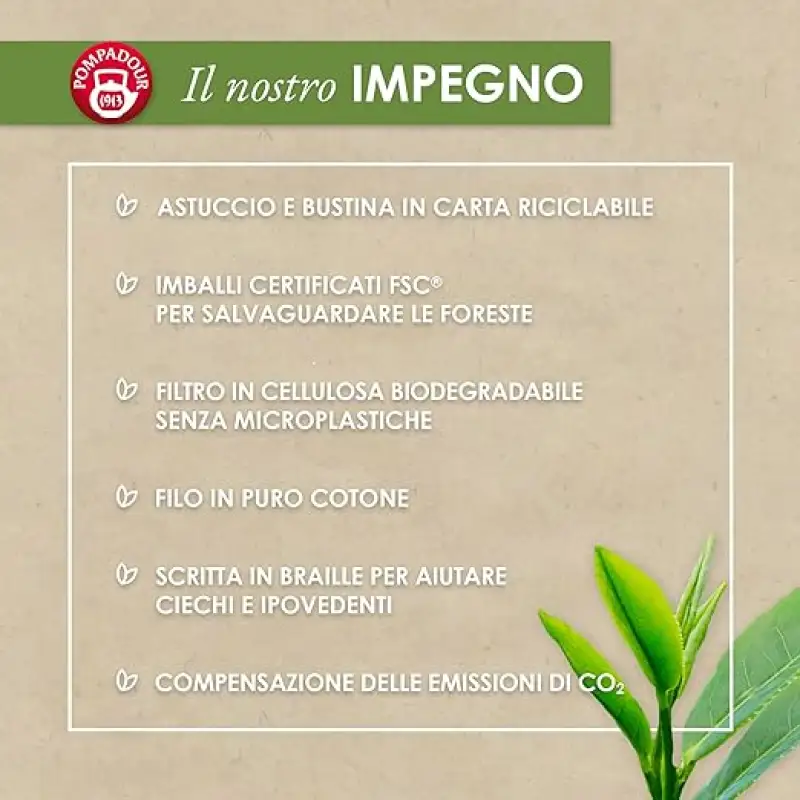 POMPADOUR 1913

Il nostro IMPEGNO

ASTUCCIO E BUSTINA IN CARTA RICICLABILE

IMBALLI CERTIFICATI FSC® PER SALVAGUARDARE LE FORESTE

FILTRO IN CELLULOSA BIODEGRADABILE SENZA MICROPLASTICHE

FILO IN PURO COTONE

SCRITTA IN BRAILLE PER AIUTARE CIECHI E IPOVEDENTI

COMPENSAZIONE DELLE EMISSIONI DI $CO_2$